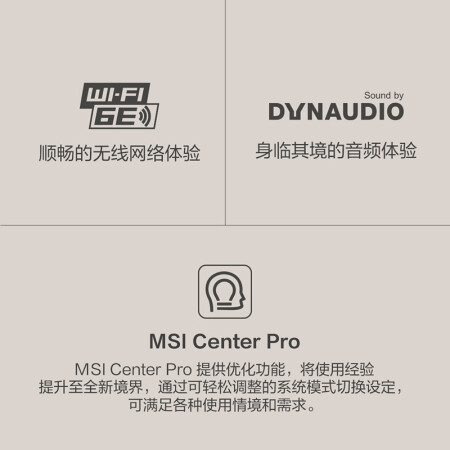 WI-FI
6E

顺畅的无线网络体验

Sound by
DYNAUDIO

身临其境的音频体验

MSI Center Pro

MSI Center Pro提供优化功能，将使用经验提升至全新境界，通过可轻松调整的系统模式切换设定，可满足各种使用情境和需求。