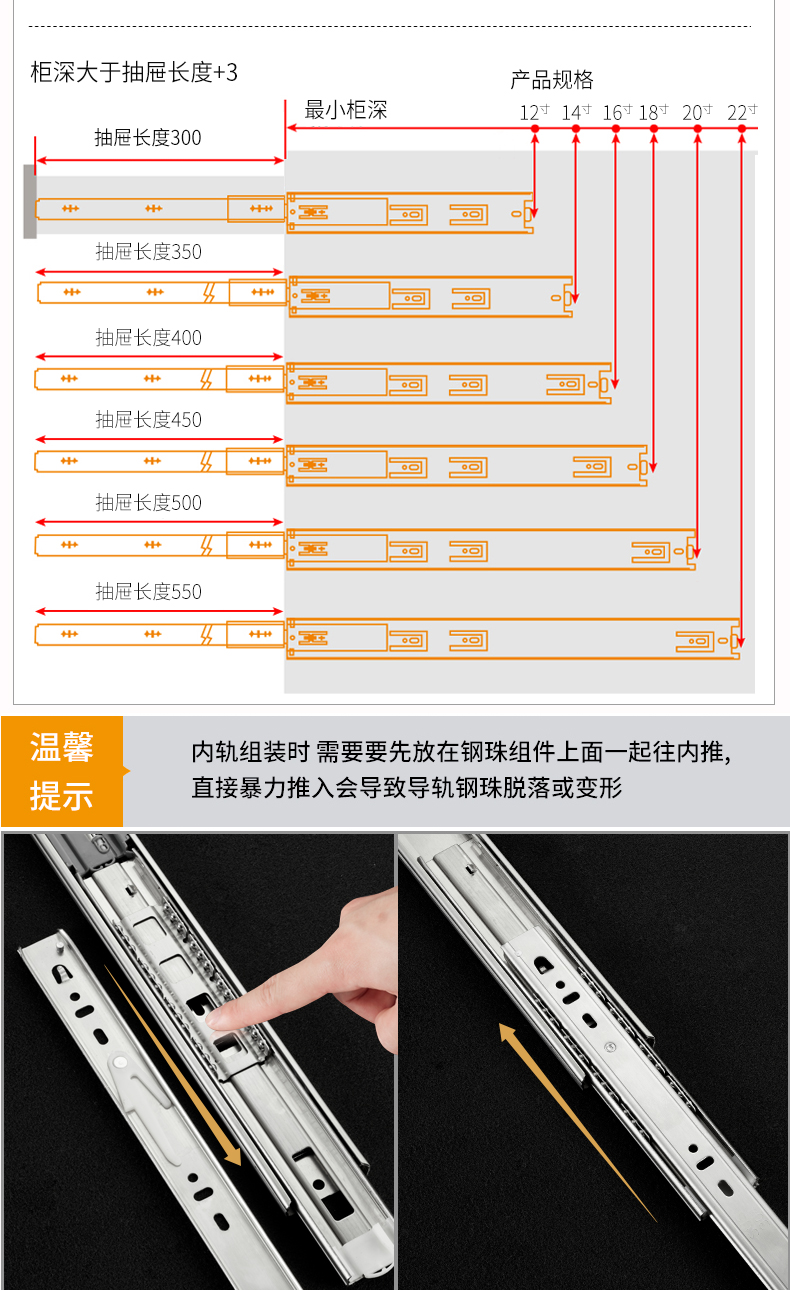 柜深大于抽屉长度+3

产品规格

最小柜深

12寸 14寸 16寸 18寸 20寸 22寸

抽屉长度300

抽屉长度350

抽屉长度400

抽屉长度450

抽屉长度500

抽屉长度550

温馨提示

内轨组装时 需要要先放在钢珠组件上面一起往内推，直接暴力推入会导致导轨钢珠脱落或变形