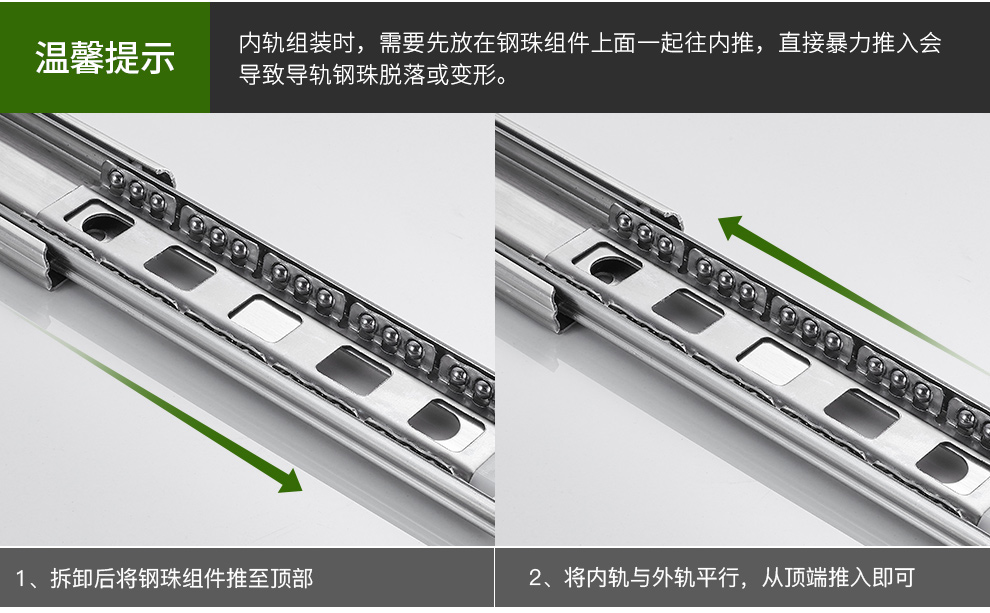 温馨提示

内轨组装时，需要先放在钢珠组件上面一起往内推，直接暴力推入会导致导轨钢珠脱落或变形。

1、拆卸后将钢珠组件推至顶部

2、将内轨与外轨平行，从顶端推入即可