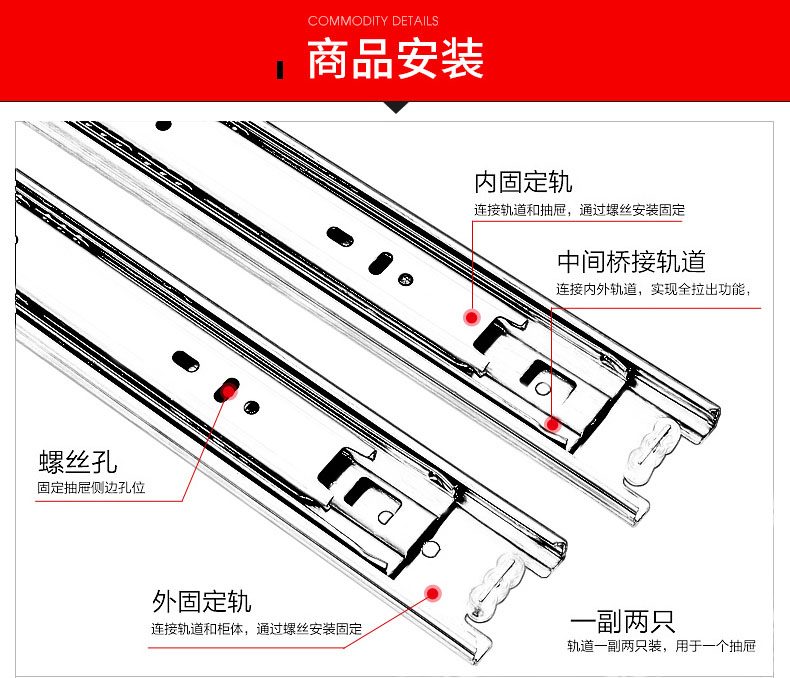 COMMODITY DETAILS
商品安装

内固定轨
连接轨道和抽屉，通过螺丝安装固定

中间桥接轨道
连接内外轨道，实现全拉出功能，

螺丝孔
固定抽屉侧边孔位

外固定轨
连接轨道和柜体，通过螺丝安装固定

一副两只
轨道一副两只装，用于一个抽屉