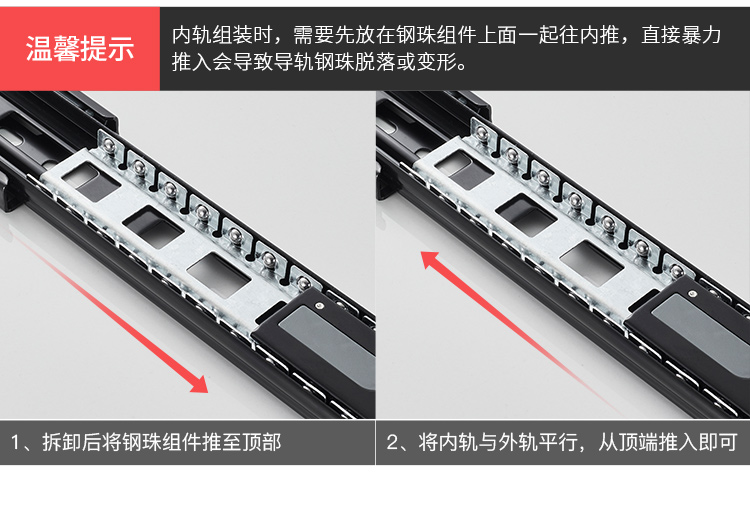 温馨提示

内轨组装时，需要先放在钢珠组件上面一起往内推，直接暴力推入会导致导轨钢珠脱落或变形。

1、拆卸后将钢珠组件推至顶部

2、将内轨与外轨平行，从顶端推入即可