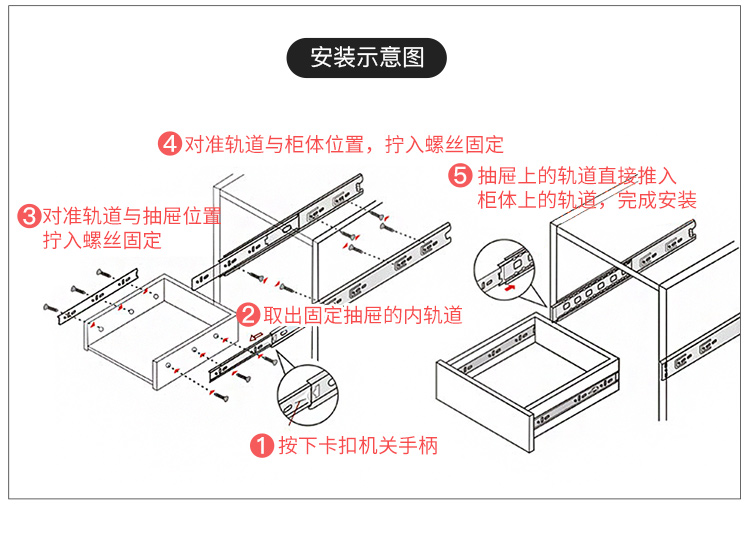 安装示意图

4 对准轨道与柜体位置，拧入螺丝固定

5 抽屉上的轨道直接推入柜体上的轨道，完成安装

3 对准轨道与抽屉位置拧入螺丝固定

2 取出固定抽屉的内轨道

1 按下卡扣机关手柄